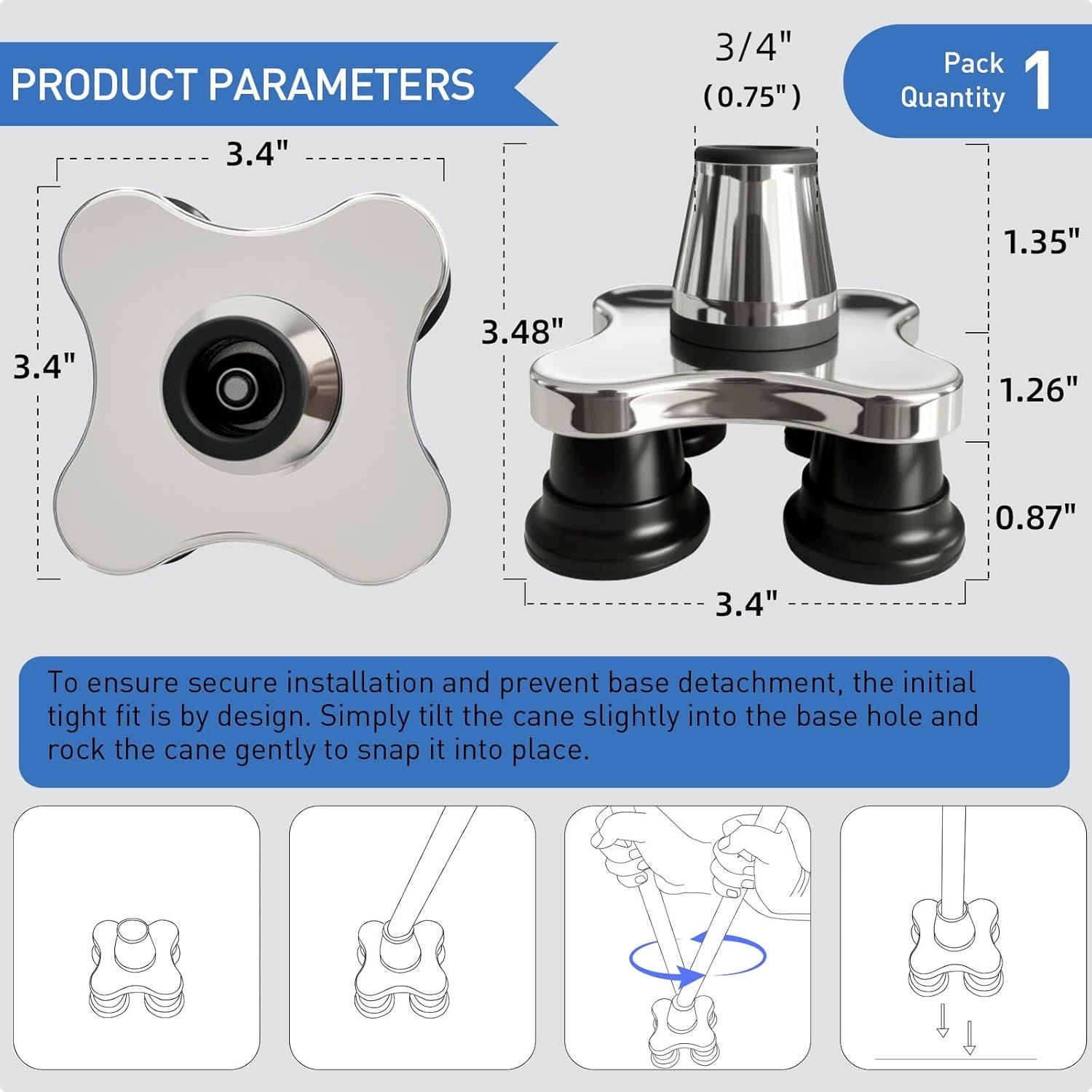 PRODUCT PARAMETERS

3/4"
(0.75")

Pack Quantity 1

3.4"

3.4"

3.48"

1.35"

1.26"

0.87"

3.4"

To ensure secure installation and prevent base detachment, the initial tight fit is by design. Simply tilt the cane slightly into the base hole and rock the cane gently to snap it into place.