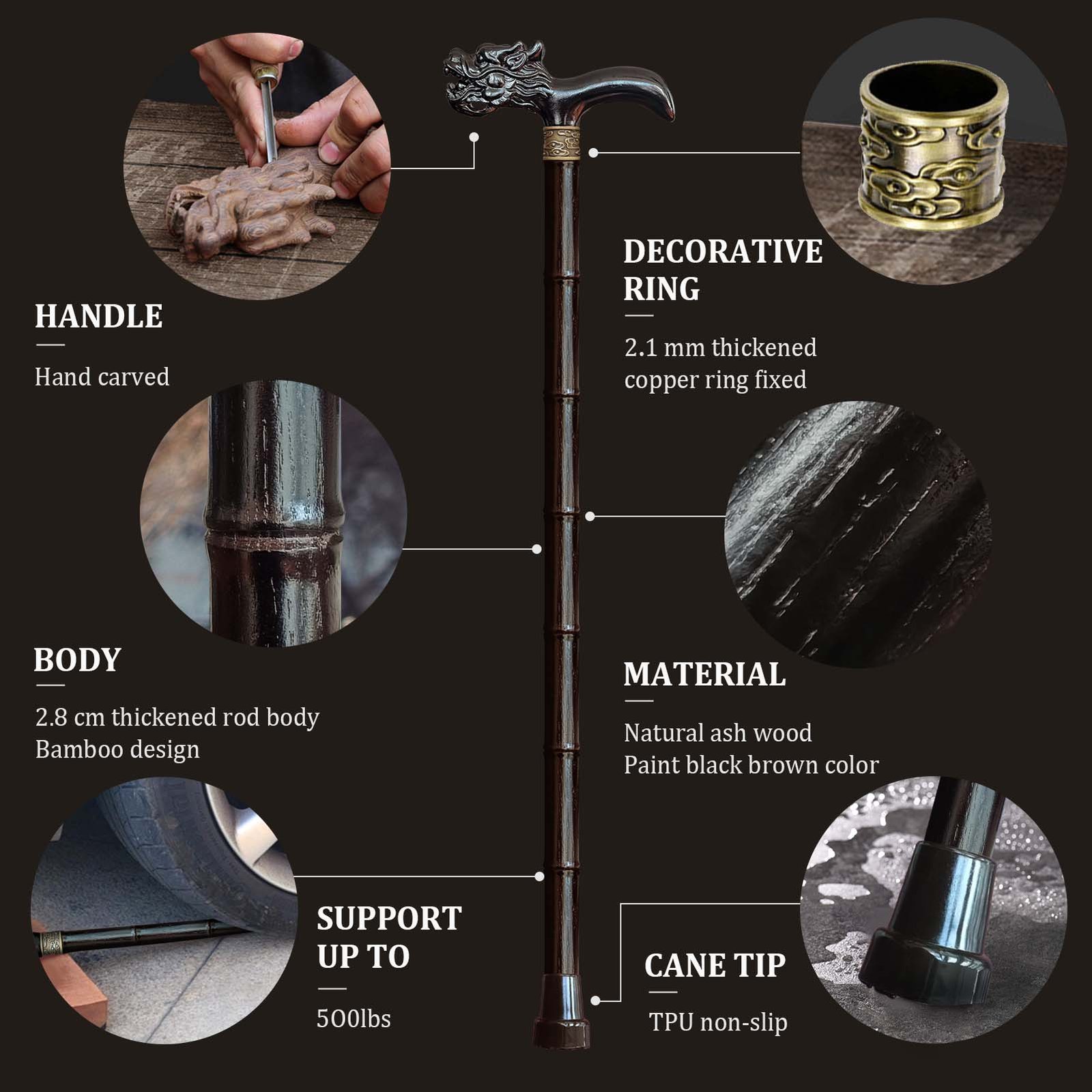 HANDLE

Hand carved

DECORATIVE RING

2.1 mm thickened copper ring fixed

BODY

2.8 cm thickened rod body
Bamboo design

MATERIAL

Natural ash wood
Paint black brown color

SUPPORT UP TO

500lbs

CANE TIP

TPU non-slip